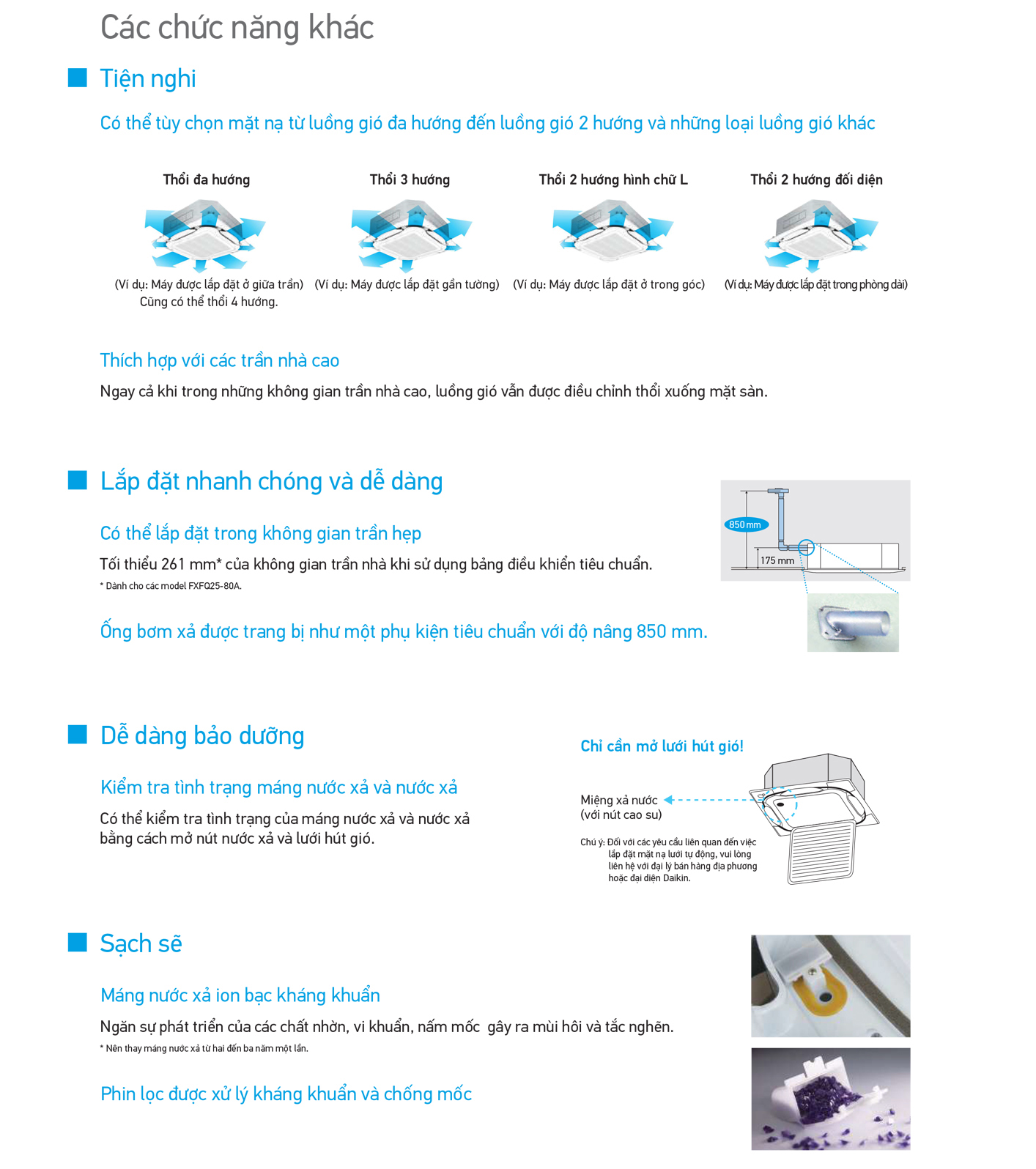 Các chức năng khác

Tiện nghi

Có thể tùy chọn mặt nạ từ luồng gió đa hướng đến luồng gió 2 hướng và những loại luồng gió khác

Thổi đa hướng

(Ví dụ: Máy được lắp đặt ở giữa trần) Cũng có thể thổi 4 hướng.

Thổi 3 hướng

(Ví dụ: Máy được lắp đặt gần tường)

Thổi 2 hướng hình chữ L

(Ví dụ: Máy được lắp đặt ở trong góc)

Thổi 2 hướng đối diện

(Ví dụ: Máy được lắp đặt trong phòng dài)

Thích hợp với các trần nhà cao

Ngay cả khi trong những không gian trần nhà cao, luồng gió vẫn được điều chỉnh thổi xuống mặt sàn.

Lắp đặt nhanh chóng và dễ dàng

Có thể lắp đặt trong không gian trần hẹp

Tối thiểu 261 mm* của không gian trần nhà khi sử dụng bảng điều khiển tiêu chuẩn.

* Dành cho các model FXFQ25-80A.

Ống bơm xả được trang bị như một phụ kiện tiêu chuẩn với độ nâng 850 mm.

850 mm

175 mm

Dễ dàng bảo dưỡng

Kiểm tra tình trạng máng nước xả và nước xả

Có thể kiểm tra tình trạng của máng nước xả và nước xả bằng cách mở nút nước xả và lưới hút gió.

Chỉ cần mở lưới hút gió!

Miệng xả nước
(với nút cao su)

Chú ý: Đối với các yêu cầu liên quan đến việc lắp đặt mặt nạ lưới tự động, vui lòng liên hệ với đại lý bán hàng địa phương hoặc đại diện Daikin.

Sạch sẽ

Máng nước xả ion bạc kháng khuẩn

Ngăn sự phát triển của các chất nhờn, vi khuẩn, nấm mốc gây ra mùi hôi và tắc nghẽn.

* Nên thay máng nước xả từ hai đến ba năm một lần.

Phin lọc được xử lý kháng khuẩn và chống mốc